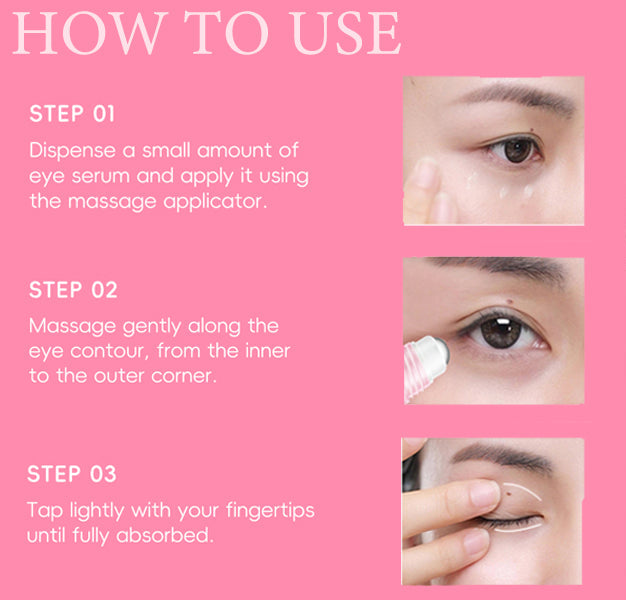 HOW TO USE

STEP 01

Dispense a small amount of eye serum and apply it using the massage applicator.

STEP 02

Massage gently along the eye contour, from the inner to the outer corner.

STEP 03

Tap lightly with your fingertips until fully absorbed.