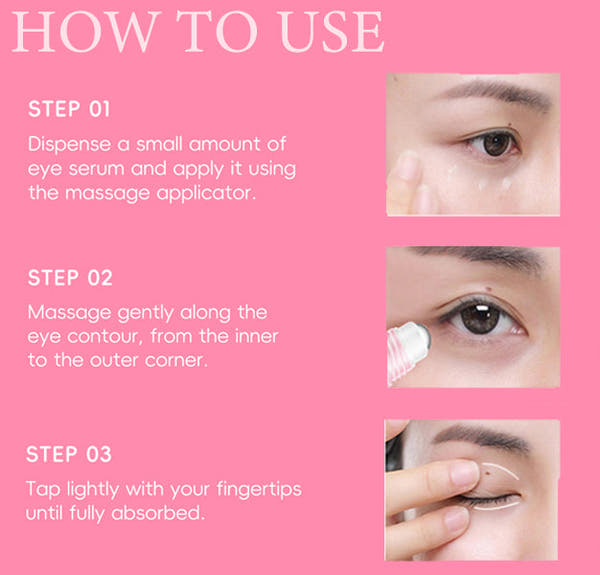 HOW TO USE

STEP 01

Dispense a small amount of eye serum and apply it using the massage applicator.

STEP 02

Massage gently along the eye contour, from the inner to the outer corner.

STEP 03

Tap lightly with your fingertips until fully absorbed.